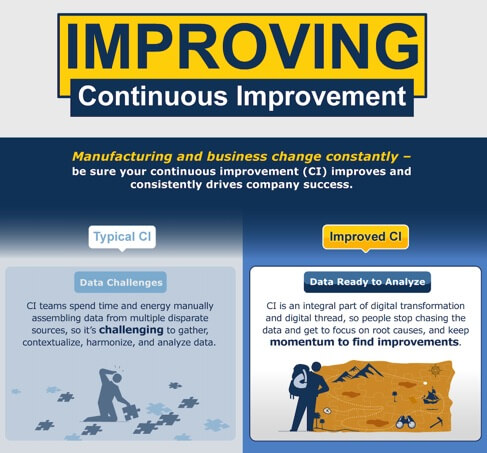 IMPROVING
Continuous Improvement

Manufacturing and business change constantly – be sure your continuous improvement (CI) improves and consistently drives company success.

Typical CI

Data Challenges

CI teams spend time and energy manually assembling data from multiple disparate sources, so it's challenging to gather, contextualize, harmonize, and analyze data.

Improved CI

Data Ready to Analyze

CI is an integral part of digital transformation and digital thread, so people stop chasing the data and get to focus on root causes, and keep momentum to find improvements.