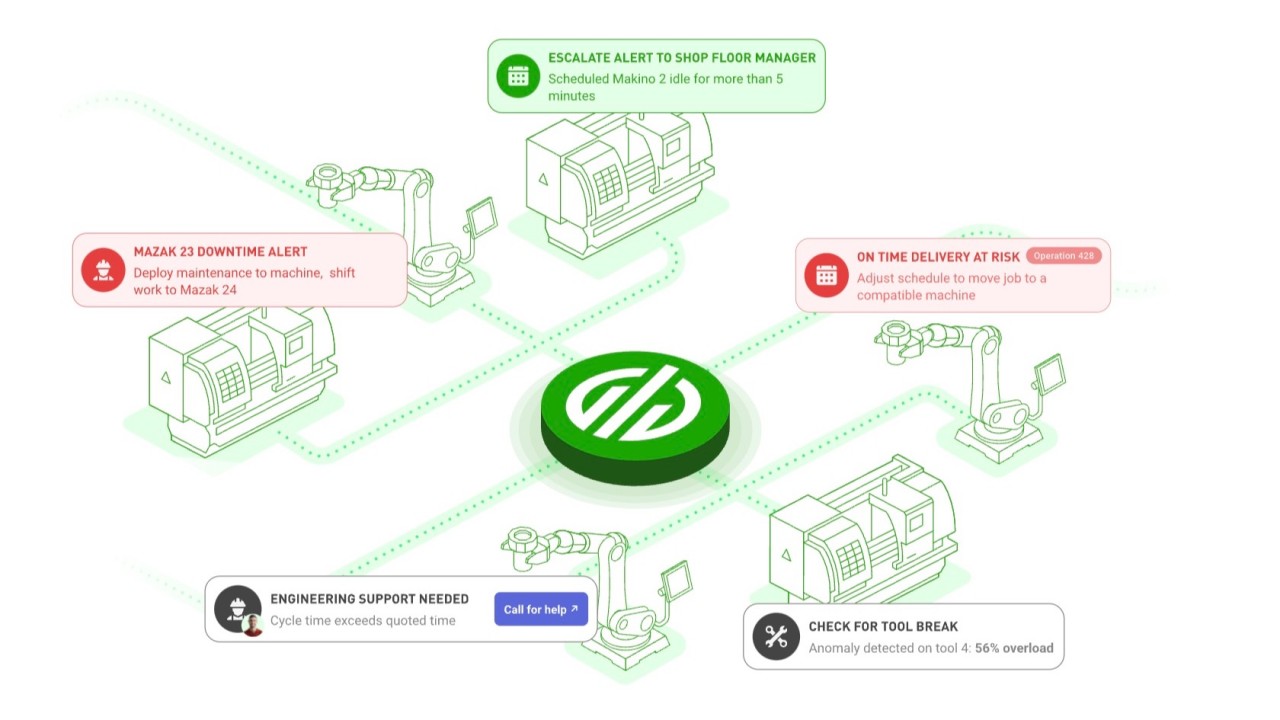 ESCALATE ALERT TO SHOP FLOOR MANAGER
Scheduled Makino 2 idle for more than 5 minutes

MAZAK 23 DOWNTIME ALERT
Deploy maintenance to machine, shift work to Mazak 24

ON TIME DELIVERY AT RISK Operation 428
Adjust schedule to move job to a compatible machine

ENGINEERING SUPPORT NEEDED
Cycle time exceeds quoted time
Call for help ↗

CHECK FOR TOOL BREAK
Anomaly detected on tool 4: 56% overload